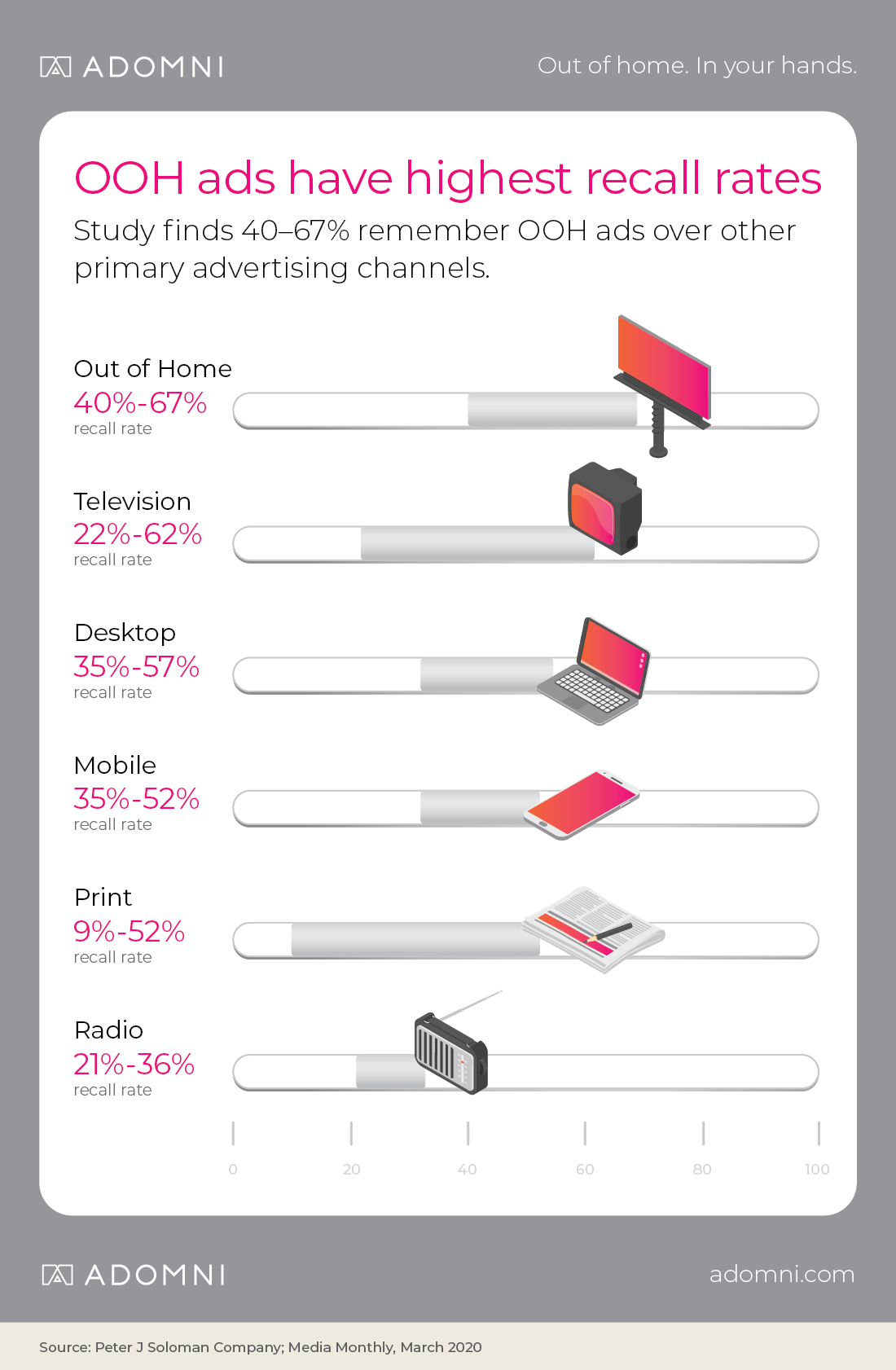 ADOMNI

Out of home. In your hands.

OOH ads have highest recall rates

Study finds 40–67% remember OOH ads over other primary advertising channels.

Out of Home
40%-67%
recall rate

Television
22%-62%
recall rate

Desktop
35%-57%
recall rate

Mobile
35%-52%
recall rate

Print
9%-52%
recall rate

Radio
21%-36%
recall rate

0 20 40 60 80 100

ADOMNI

adomni.com

Source: Peter J Soloman Company; Media Monthly, March 2020