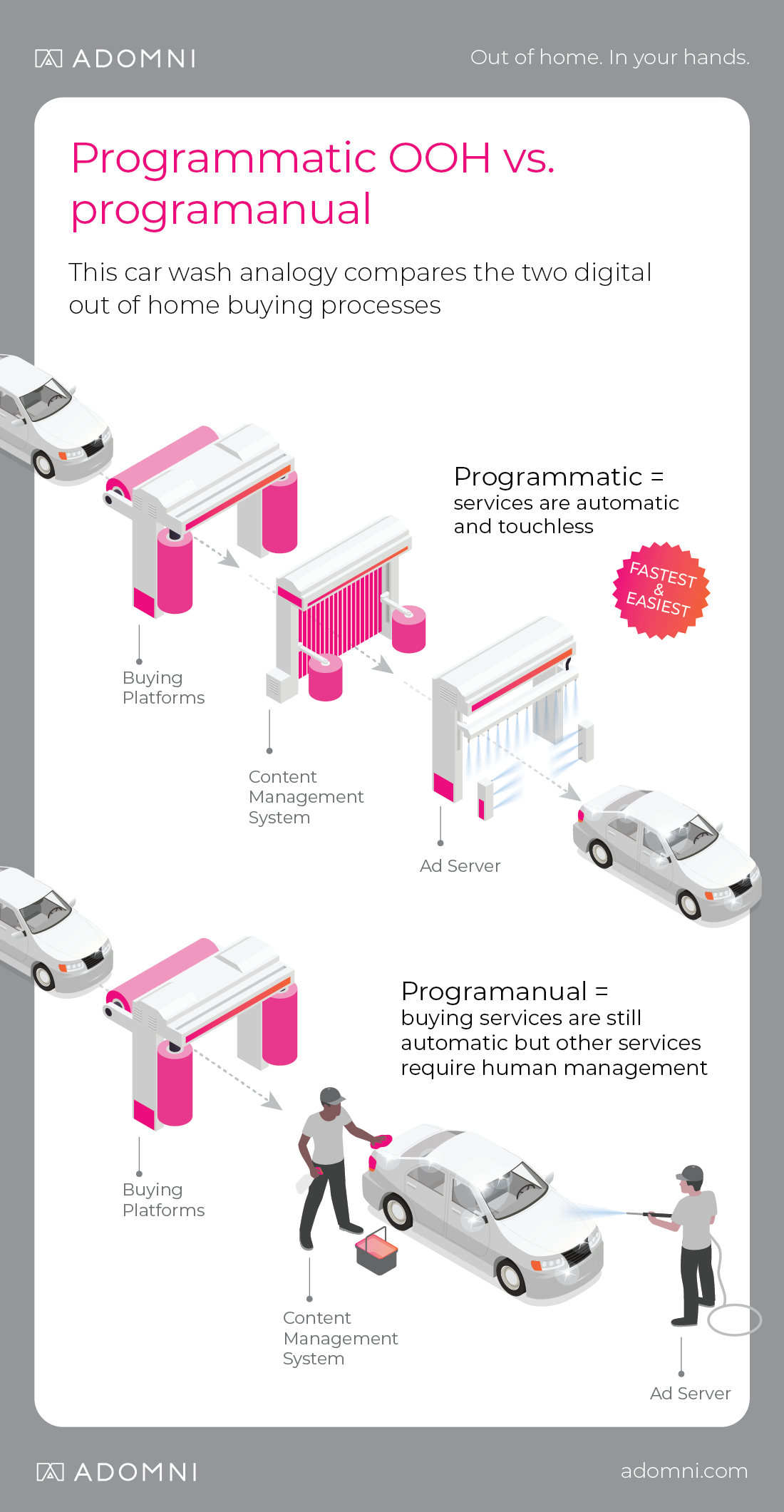 ADOMNI

Out of home. In your hands.

Programmatic OOH vs. programanual

This car wash analogy compares the two digital out of home buying processes

Programmatic =
services are automatic and touchless

FASTEST & EASIEST

Buying Platforms

Content Management System

Ad Server

Programanual =
buying services are still automatic but other services require human management

Buying Platforms

Content Management System

Ad Server

ADOMNI

adomni.com